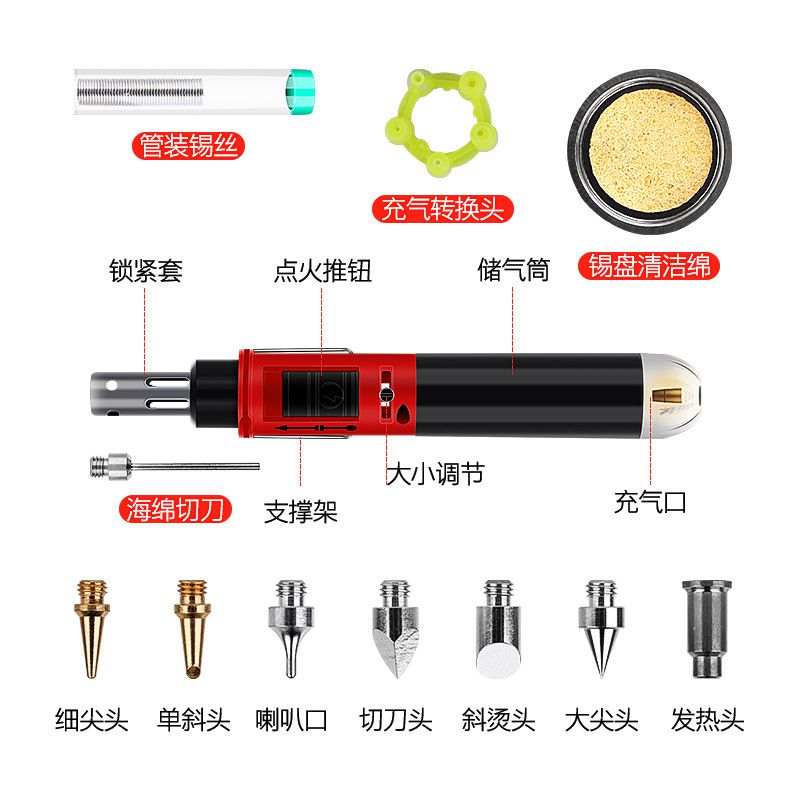 管装锡丝

充气转换头

锡盘清洁绵

锁紧套

点火推钮

储气筒

大小调节

充气口

海绵切刀

支撑架

细尖头 单斜头 喇叭口 切刀头 斜烫头 大尖头 发热头